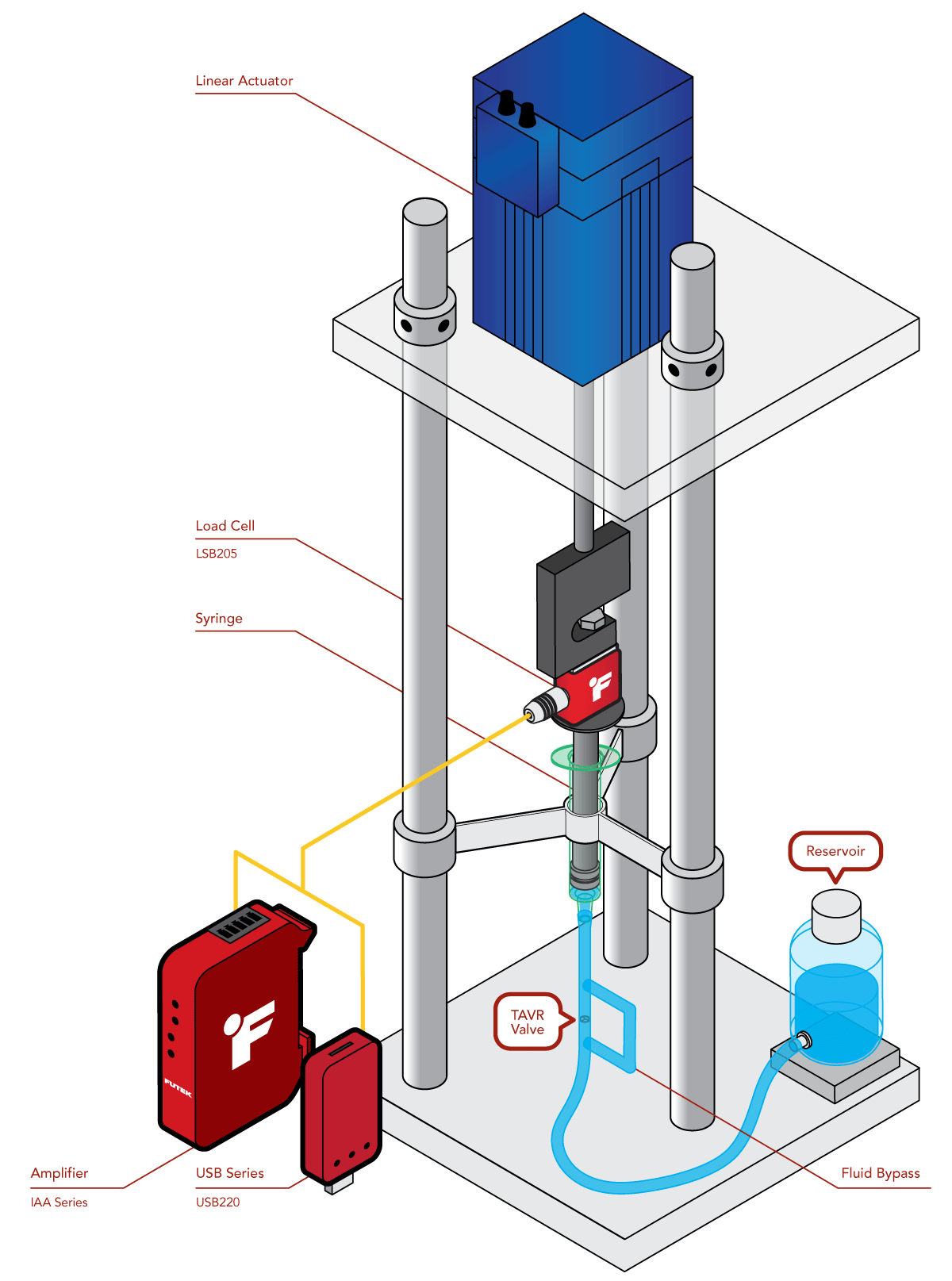 Linear Actuator

Load Cell
LSB205

Syringe

Reservoir

TAVR Valve

FUTEK

Amplifier
IAA Series

USB Series
USB220

Fluid Bypass